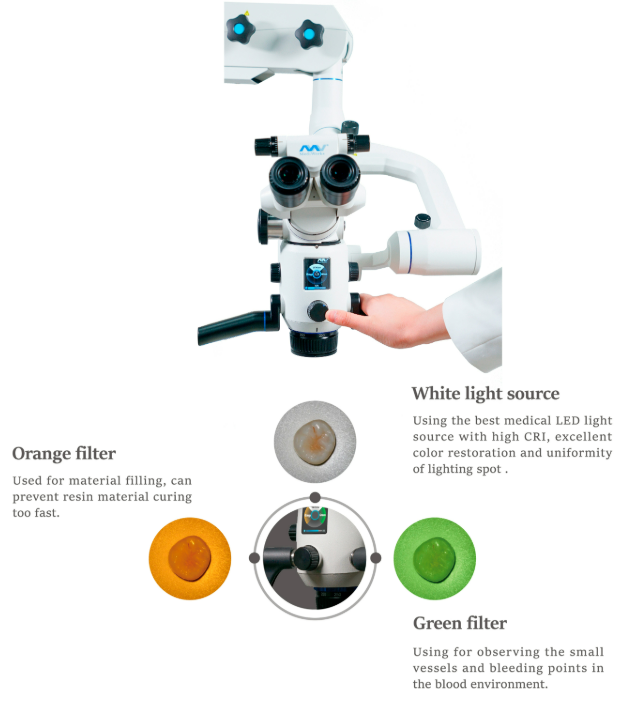 White light source

Using the best medical LED light source with high CRI, excellent color restoration and uniformity of lighting spot .

Orange filter

Used for material filling, can prevent resin material curing too fast.

Green filter

Using for observing the small vessels and bleeding points in the blood environment.